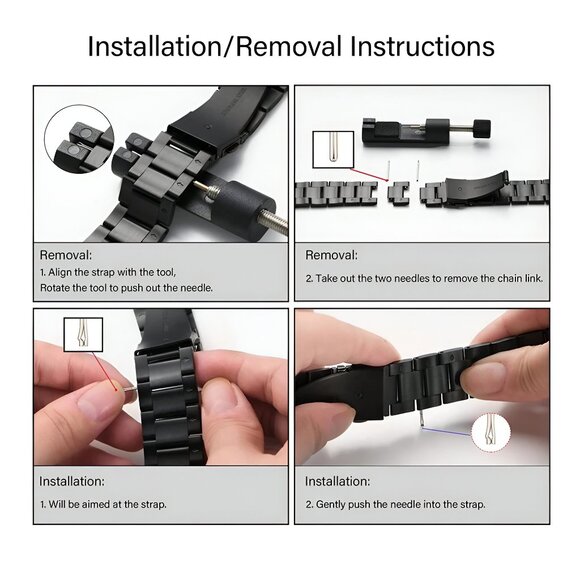 Installation/Removal Instructions

Removal:
1. Align the strap with the tool, Rotate the tool to push out the needle.

Removal:
2. Take out the two needles to remove the chain link.

Installation:
1. Will be aimed at the strap.

Installation:
2. Gently push the needle into the strap.